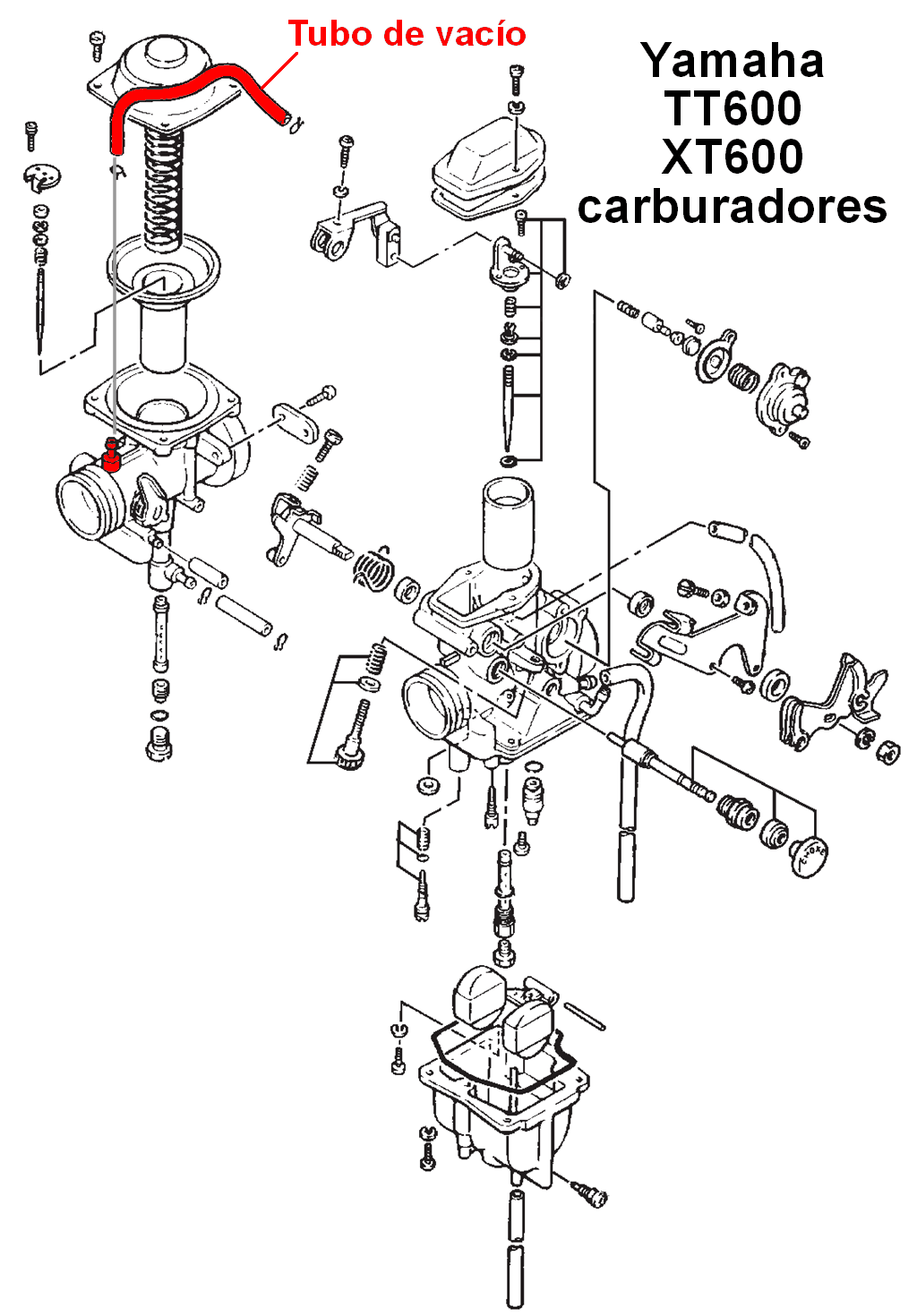 Tubo de vacío

Yamaha
TT600
XT600
carburadores